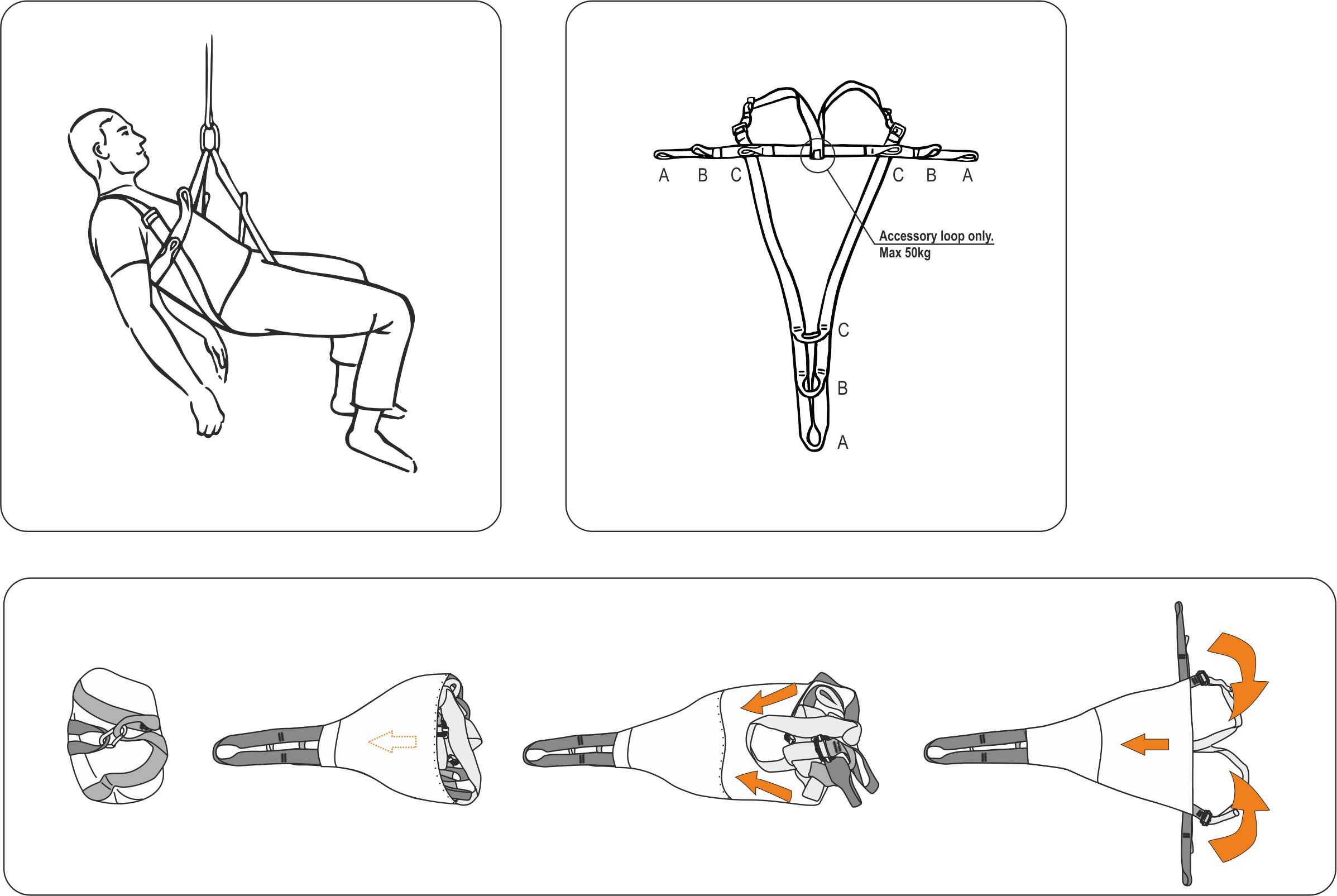 A B C C B A

Accessory loop only.
Max 50kg

C
B
A